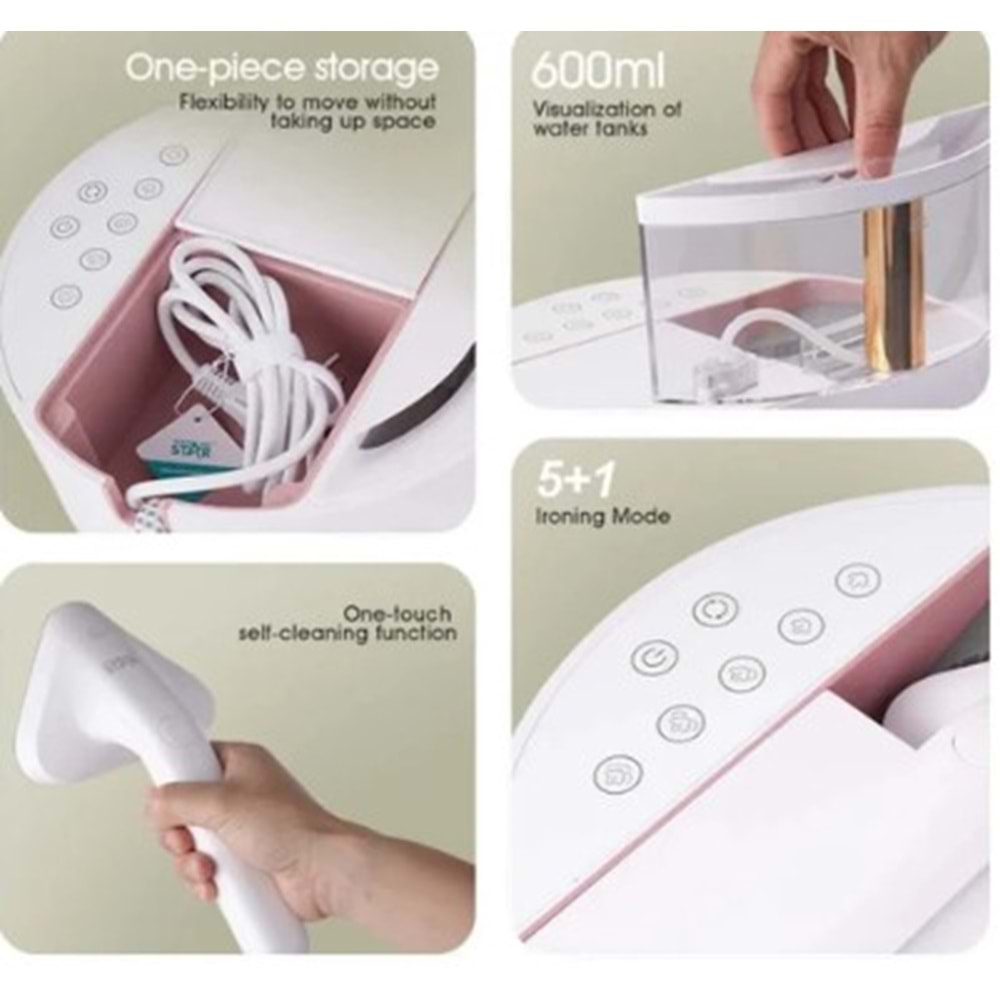 One-piece storage
Flexibility to move without taking up space

600ml
Visualization of water tanks

5+1
Ironing Mode

One-touch self-cleaning function