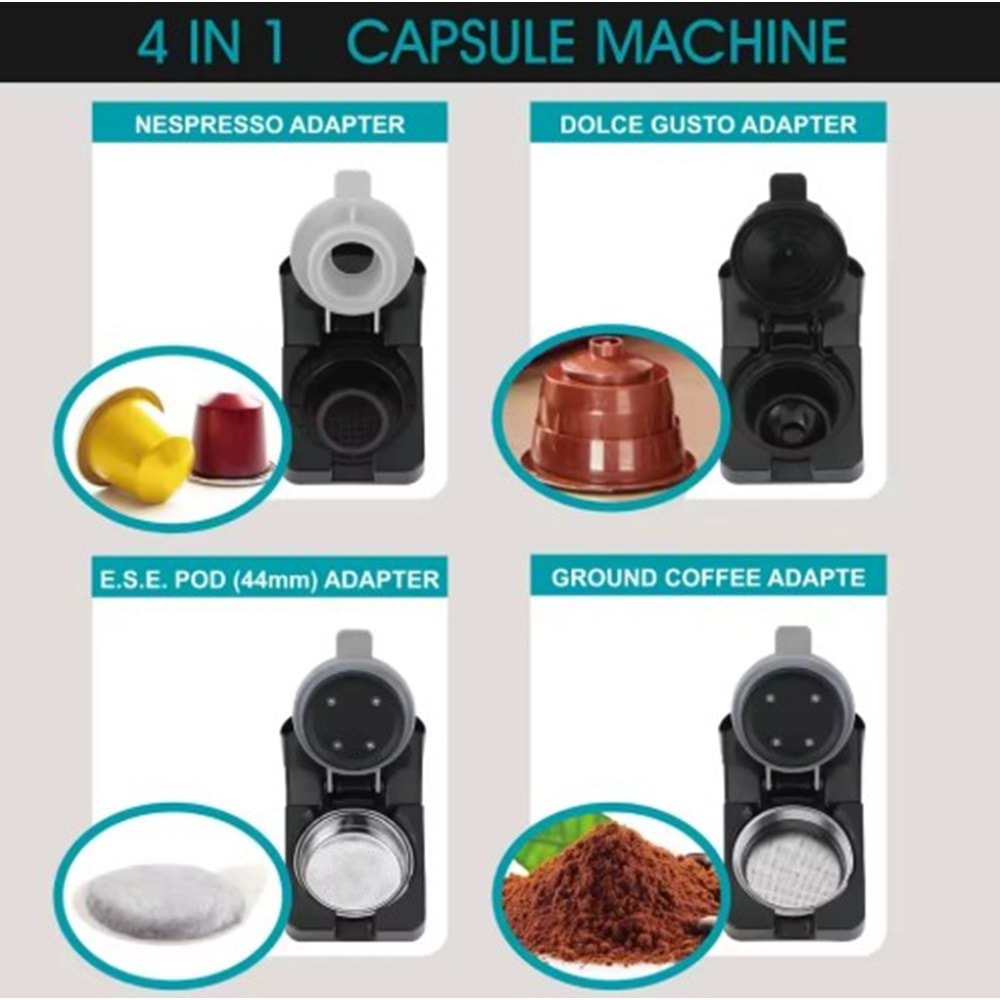 4 IN 1 CAPSULE MACHINE

NESPRESSO ADAPTER

DOLCE GUSTO ADAPTER

E.S.E. POD (44mm) ADAPTER

GROUND COFFEE ADAPTE